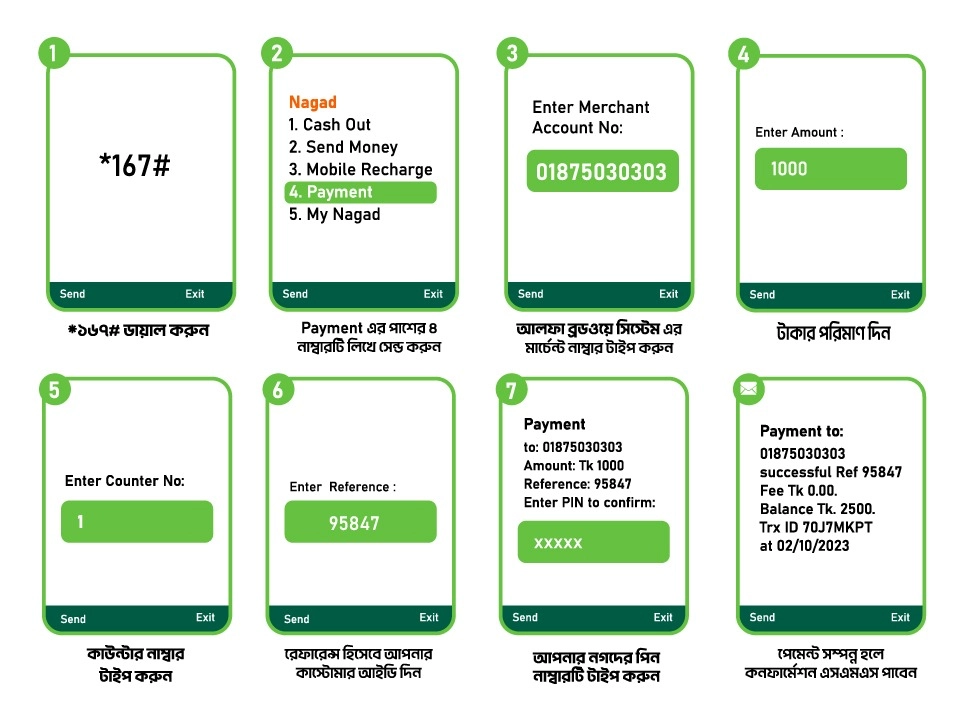 1

*167#

Send Exit

*১৬৭# ডায়াল করুন

2

Nagad
1. Cash Out
2. Send Money
3. Mobile Recharge
4. Payment
5. My Nagad

Send Exit

Payment এর পাশের ৪ নাম্বারটি লিখে সেন্ড করুন

3

Enter Merchant Account No:

01875030303

Send Exit

আলফা ব্রডওয়ে সিস্টেম এর মার্চেন্ট নাম্বার টাইপ করুন

4

Enter Amount :

1000

Send Exit

টাকার পরিমাণ দিন

5

Enter Counter No:

1

Send Exit

কাউন্টার নাম্বার টাইপ করুন

6

Enter Reference :

95847

Send Exit

রেফারেন্স হিসেবে আপনার কাস্টোমার আইডি দিন

7

Payment
to: 01875030303
Amount: Tk 1000
Reference: 95847
Enter PIN to confirm:

xxxxx

Send Exit

আপনার নগদের পিন নাম্বারটি টাইপ করুন

Payment to:
01875030303
successful Ref 95847
Fee Tk 0.00.
Balance Tk. 2500.
Trx ID 70J7MKPT
at 02/10/2023

Send Exit

পেমেন্ট সম্পন্ন হলে কনফার্মেশন এসএমএস পাবেন